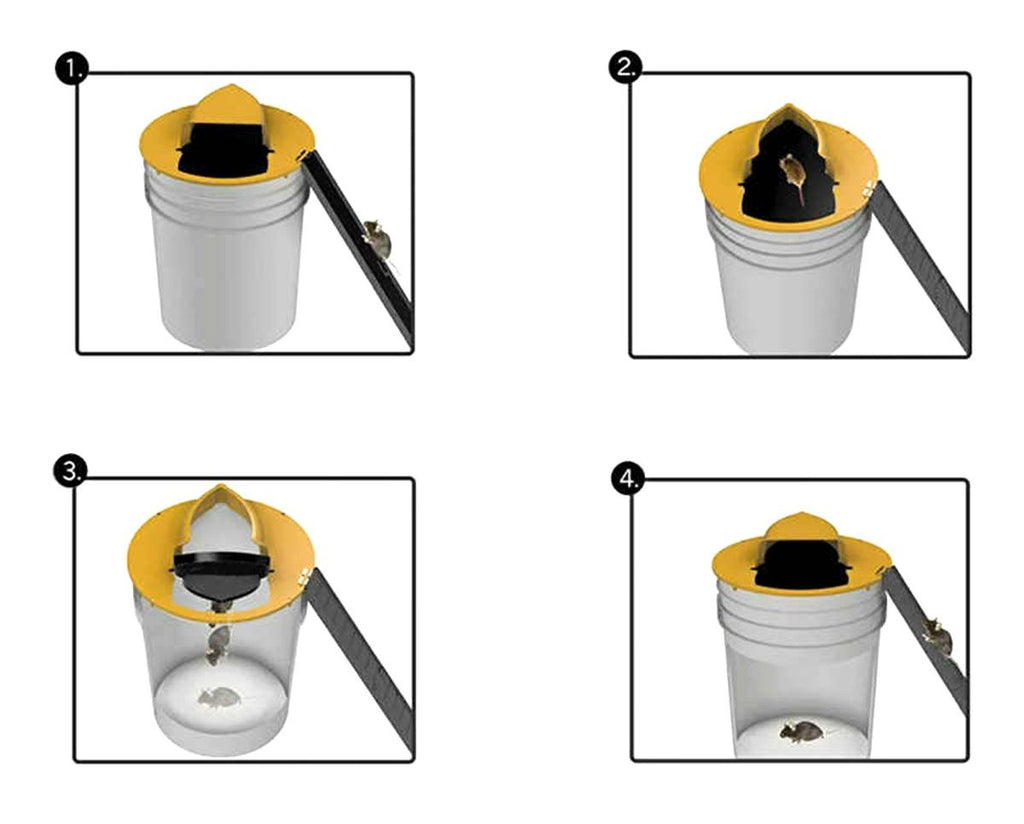 1.

2.

3.

4.